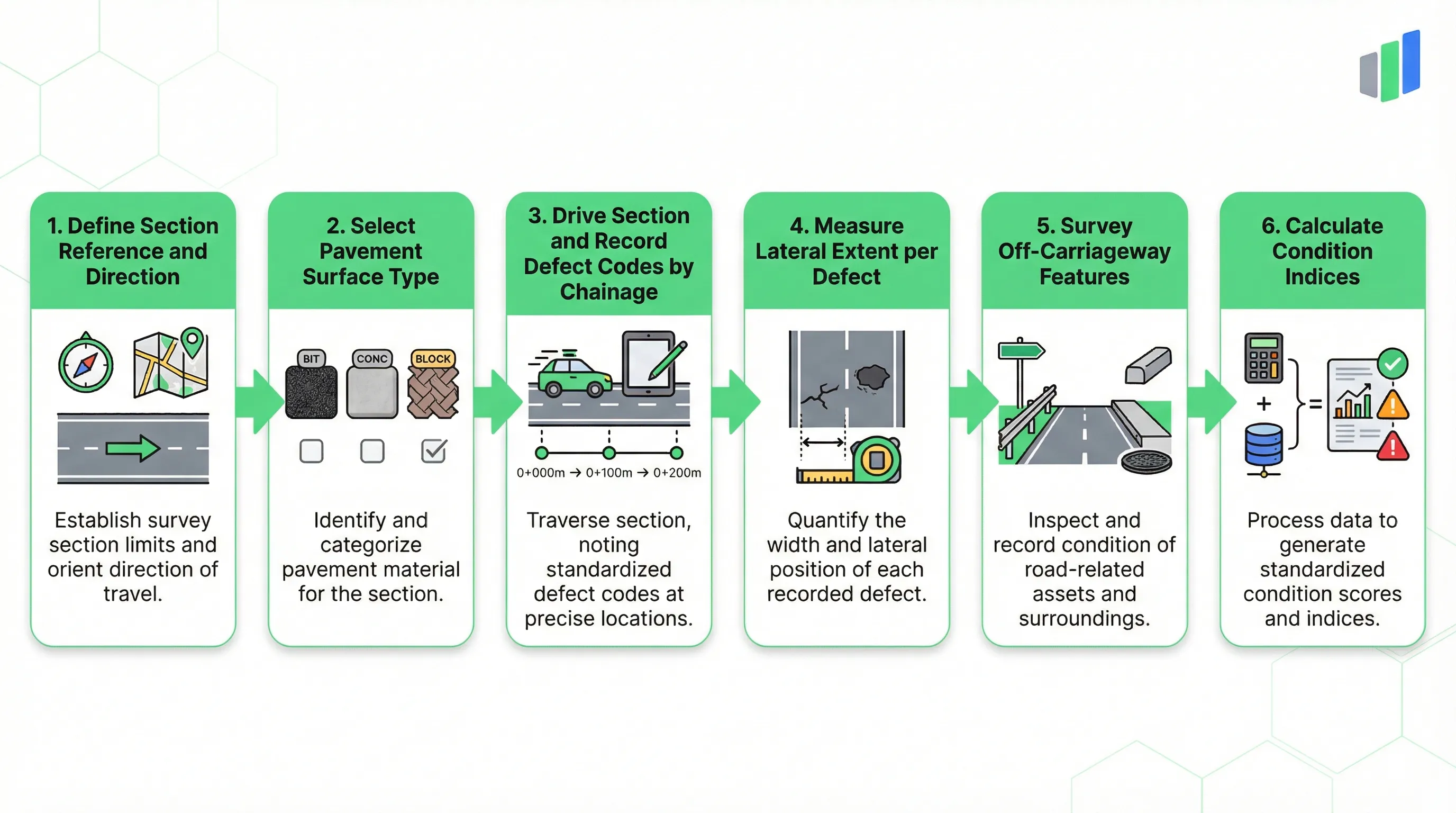 1. Define Section Reference and Direction

Establish survey section limits and orient direction of travel.

2. Select Pavement Surface Type

BIT

CONC

BLOCK

Identify and categorize pavement material for the section.

3. Drive Section and Record Defect Codes by Chainage

0+000m → 0+100m → 0+200m

Traverse section, noting standardized defect codes at precise locations.

4. Measure Lateral Extent per Defect

Quantify the width and lateral position of each recorded defect.

5. Survey Off-Carriageway Features

Inspect and record condition of road-related assets and surroundings.

6. Calculate Condition Indices

+

=

Process data to generate standardized condition scores and indices.